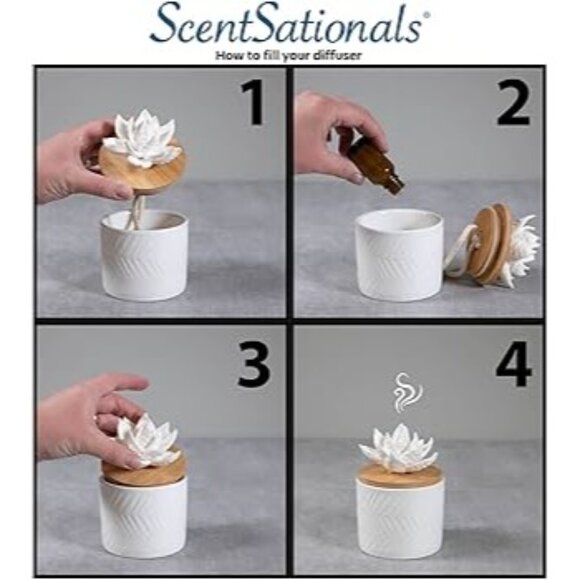 ScentSationals®
How to fill your diffuser

1

2

3

4